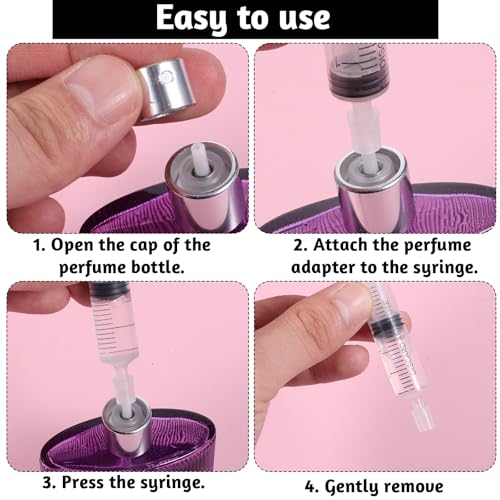 Easy to use

1. Open the cap of the perfume bottle.

2. Attach the perfume adapter to the syringe.

3. Press the syringe.

4. Gently remove