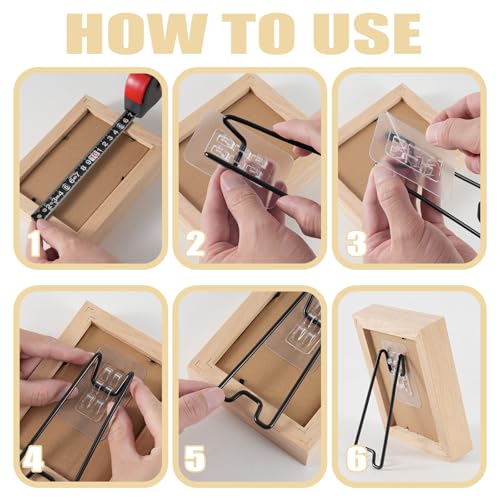 HOW TO USE

1

2

3

4

5

6