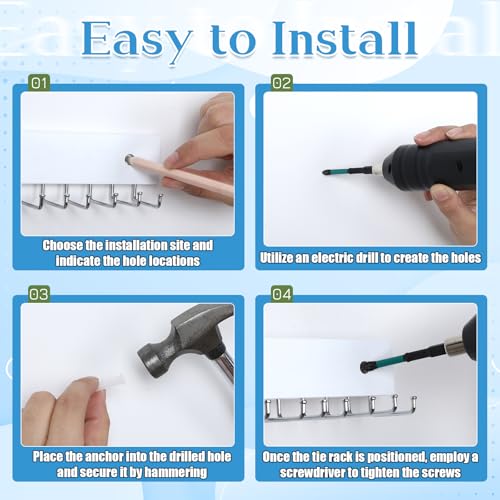 Easy to Install

01

Choose the installation site and indicate the hole locations

02

Utilize an electric drill to create the holes

03

Place the anchor into the drilled hole and secure it by hammering

04

Once the tie rack is positioned, employ a screwdriver to tighten the screws