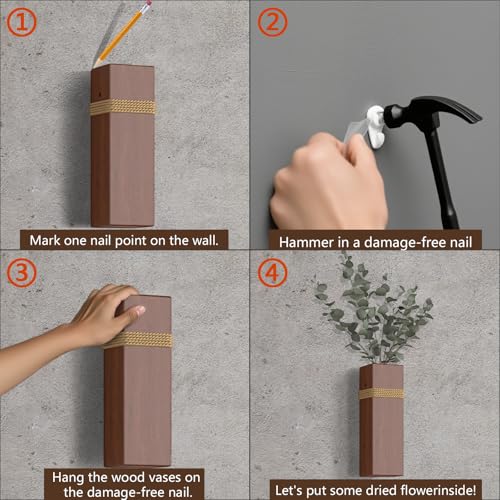 ①

Mark one nail point on the wall.

②

Hammer in a damage-free nail

③

Hang the wood vases on the damage-free nail.

④

Let's put some dried flowerinside!