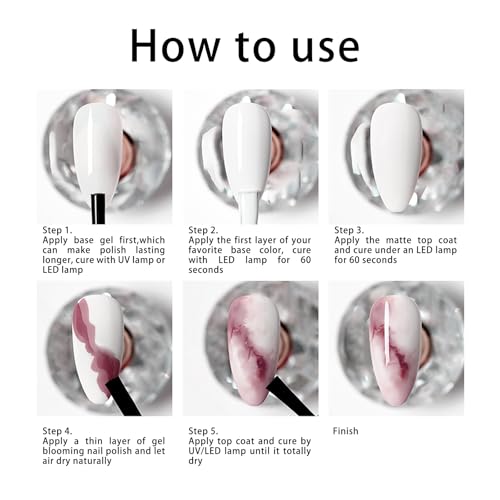 How to use

Step 1.
Apply base gel first,which can make polish lasting longer, cure with UV lamp or LED lamp

Step 2.
Apply the first layer of your favorite base color, cure with LED lamp for 60 seconds

Step 3.
Apply the matte top coat and cure under an LED lamp for 60 seconds

Step 4.
Apply a thin layer of gel blooming nail polish and let air dry naturally

Step 5.
Apply top coat and cure by UV/LED lamp until it totally dry

Finish