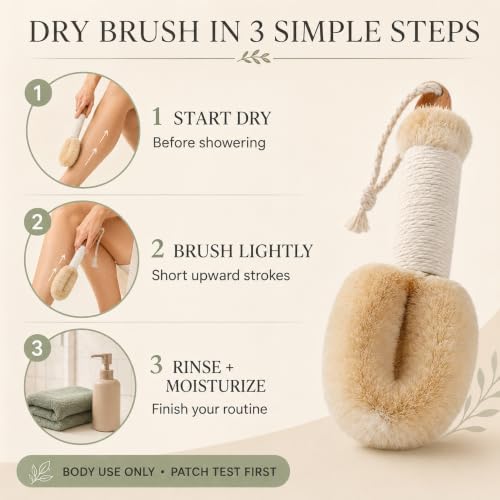 DRY BRUSH IN 3 SIMPLE STEPS

1

1 START DRY
Before showering

2

2 BRUSH LIGHTLY
Short upward strokes

3

3 RINSE + MOISTURIZE
Finish your routine

BODY USE ONLY • PATCH TEST FIRST