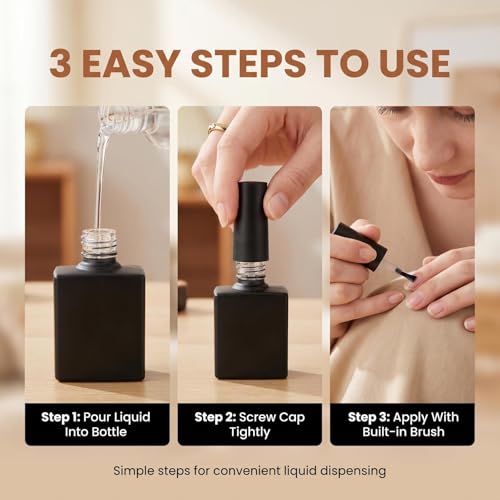 3 EASY STEPS TO USE

Step 1: Pour Liquid Into Bottle

Step 2: Screw Cap Tightly

Step 3: Apply With Built-in Brush

Simple steps for convenient liquid dispensing