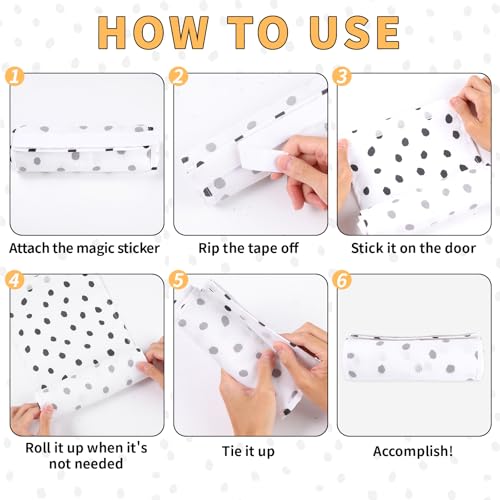 HOW TO USE

1
Attach the magic sticker

2
Rip the tape off

3
Stick it on the door

4
Roll it up when it's not needed

5
Tie it up

6
Accomplish!