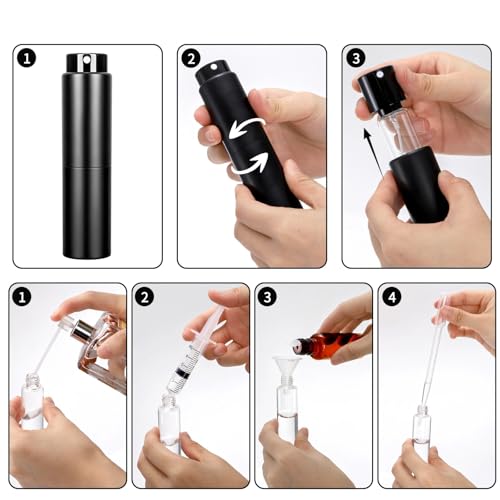 1
2
3
1
2
3
4