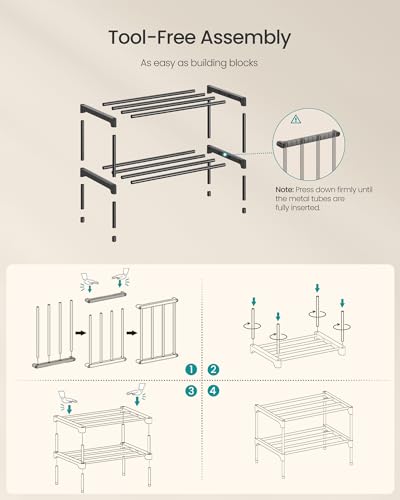 Tool-Free Assembly

As easy as building blocks

Note: Press down firmly until the metal tubes are fully inserted.

1 2

3 4