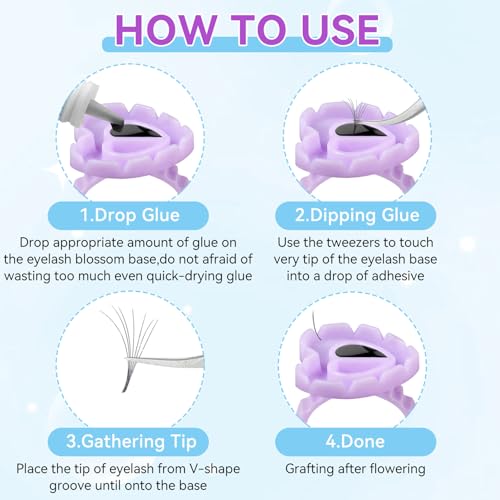 HOW TO USE

1.Drop Glue

Drop appropriate amount of glue on the eyelash blossom base,do not afraid of wasting too much even quick-drying glue

2.Dipping Glue

Use the tweezers to touch very tip of the eyelash base into a drop of adhesive

3.Gathering Tip

Place the tip of eyelash from V-shape groove until onto the base

4.Done

Grafting after flowering