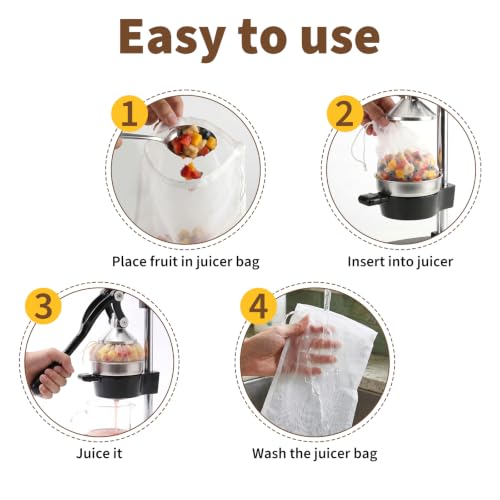 Easy to use

1

Place fruit in juicer bag

2

Insert into juicer

3

Juice it

4

Wash the juicer bag