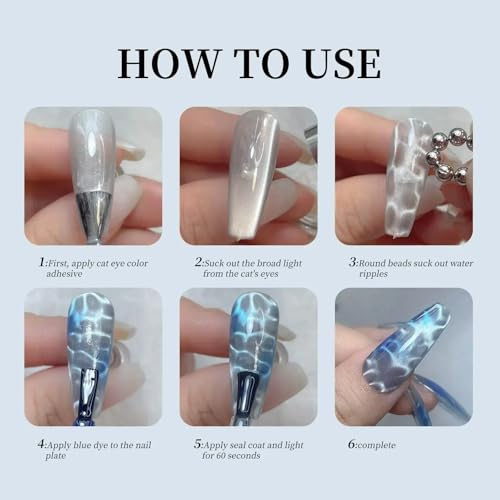 HOW TO USE

1:First, apply cat eye color adhesive

2:Suck out the broad light from the cat's eyes

3:Round beads suck out water ripples

4:Apply blue dye to the nail plate

5:Apply seal coat and light for 60 seconds

6:complete