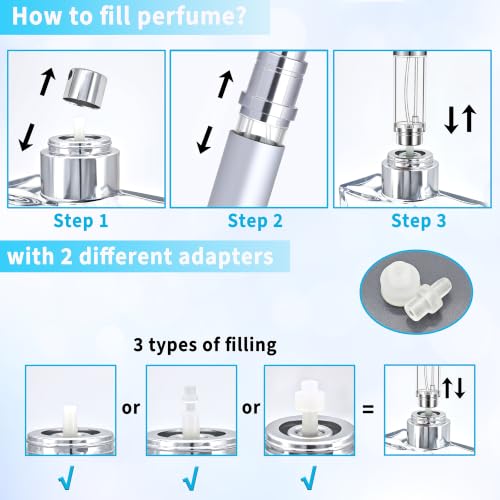 How to fill perfume?

Step 1

Step 2

Step 3

with 2 different adapters

3 types of filling

or

or

=

√

√

√