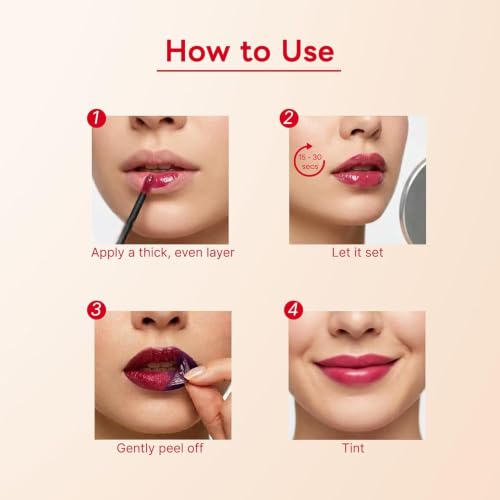 How to Use

1
Apply a thick, even layer

2
15 - 30 secs
Let it set

3
Gently peel off

4
Tint