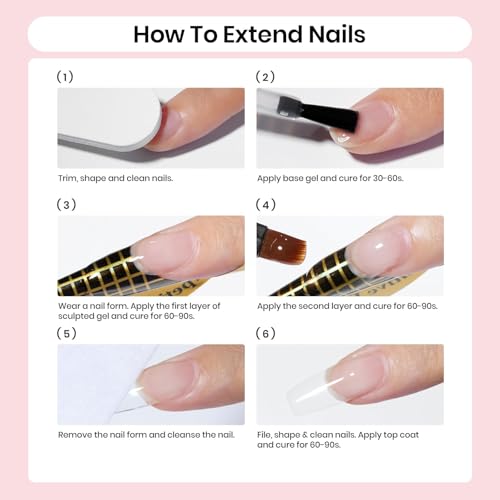 How To Extend Nails

(1)

Trim, shape and clean nails.

(2)

Apply base gel and cure for 30-60s.

(3)

Wear a nail form. Apply the first layer of sculpted gel and cure for 60-90s.

(4)

Apply the second layer and cure for 60-90s.

(5)

Remove the nail form and cleanse the nail.

(6)

File, shape & clean nails. Apply top coat and cure for 60-90s.