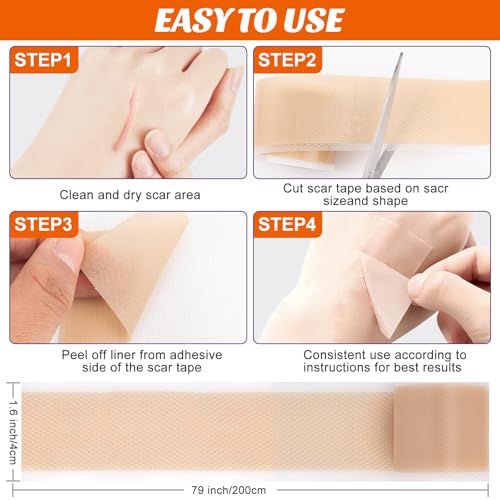 EASY TO USE

STEP1

Clean and dry scar area

STEP2

Cut scar tape based on sacr sizeand shape

STEP3

Peel off liner from adhesive side of the scar tape

STEP4

Consistent use according to instructions for best results

1.6 inch/4cm

79 inch/200cm