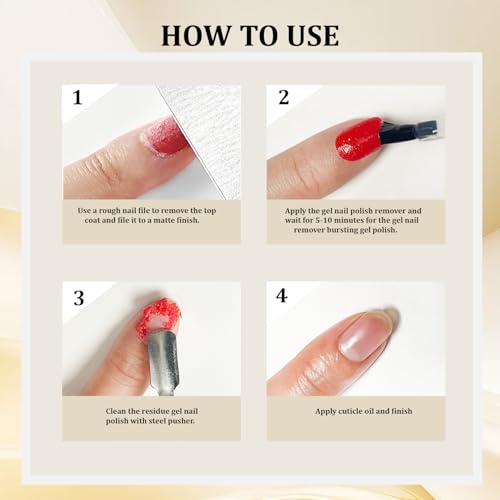 HOW TO USE

1

Use a rough nail file to remove the top coat and file it to a matte finish.

2

Apply the gel nail polish remover and wait for 5-10 minutes for the gel nail remover bursting gel polish.

3

Clean the residue gel nail polish with steel pusher.

4

Apply cuticle oil and finish