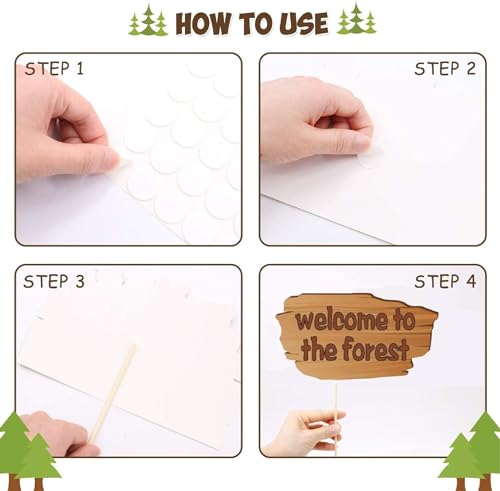 HOW TO USE

STEP 1

STEP 2

STEP 3

STEP 4

welcome to the forest