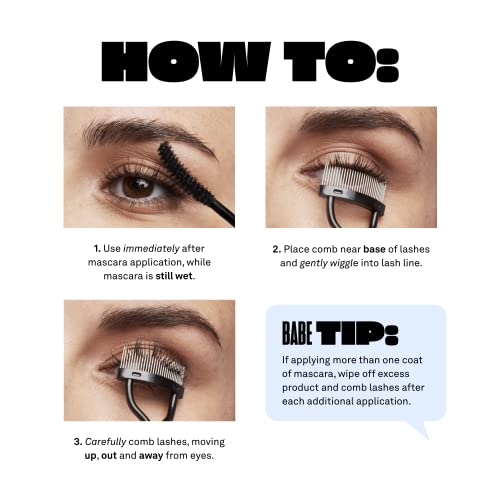 HOW TO:

1. Use immediately after mascara application, while mascara is still wet.

2. Place comb near base of lashes and gently wiggle into lash line.

3. Carefully comb lashes, moving up, out and away from eyes.

BABE TIP:

If applying more than one coat of mascara, wipe off excess product and comb lashes after each additional application.