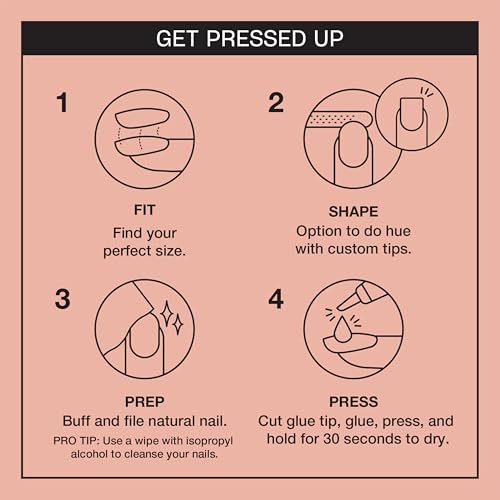 GET PRESSED UP

1

FIT
Find your perfect size.

2

SHAPE
Option to do hue with custom tips.

3

PREP
Buff and file natural nail.
PRO TIP: Use a wipe with isopropyl alcohol to cleanse your nails.

4

PRESS
Cut glue tip, glue, press, and hold for 30 seconds to dry.