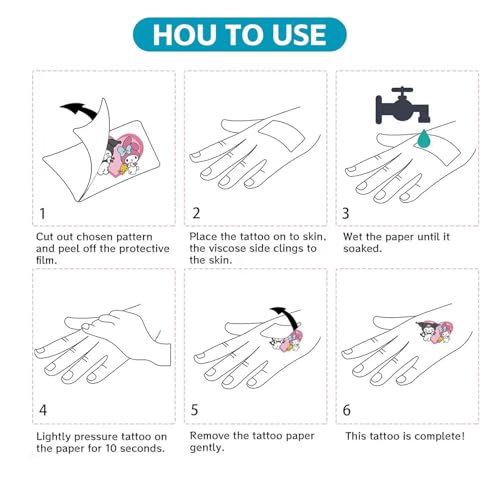 HOU TO USE

1
Cut out chosen pattern and peel off the protective film.

2
Place the tattoo on to skin, the viscose side clings to the skin.

3
Wet the paper until it soaked.

4
Lightly pressure tattoo on the paper for 10 seconds.

5
Remove the tattoo paper gently.

6
This tattoo is complete!