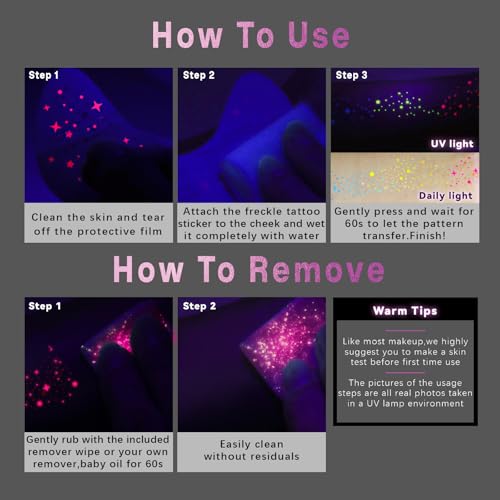 How To Use

Step 1

Clean the skin and tear off the protective film

Step 2

Attach the freckle tattoo sticker to the cheek and wet it completely with water

Step 3

UV light

Daily light

Gently press and wait for 60s to let the pattern transfer.Finish!

How To Remove

Step 1

Gently rub with the included remover wipe or your own remover,baby oil for 60s

Step 2

Easily clean without residuals

Warm Tips

Like most makeup,we highly suggest you to make a skin test before first time use

The pictures of the usage steps are all real photos taken in a UV lamp environment