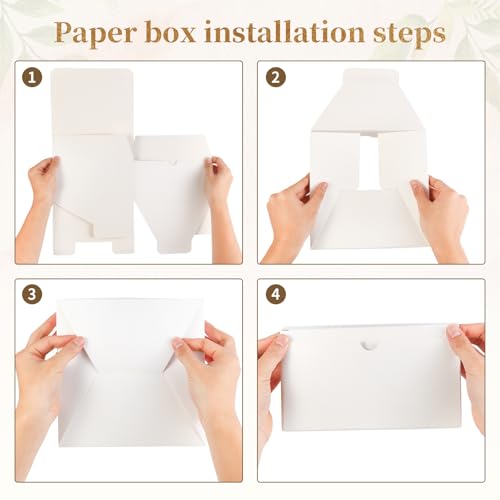 Paper box installation steps

1

2

3

4