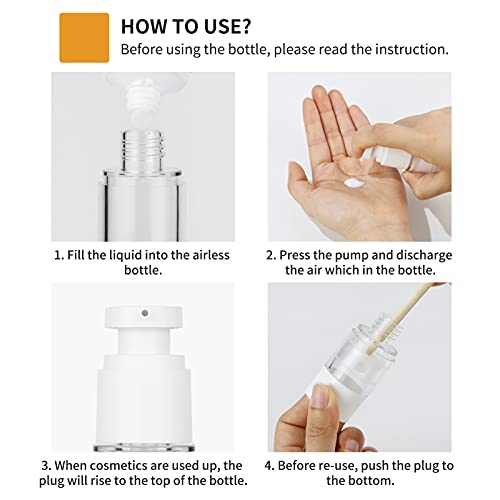 HOW TO USE?
Before using the bottle, please read the instruction.

1. Fill the liquid into the airless bottle.

2. Press the pump and discharge the air which in the bottle.

3. When cosmetics are used up, the plug will rise to the top of the bottle.

4. Before re-use, push the plug to the bottom.