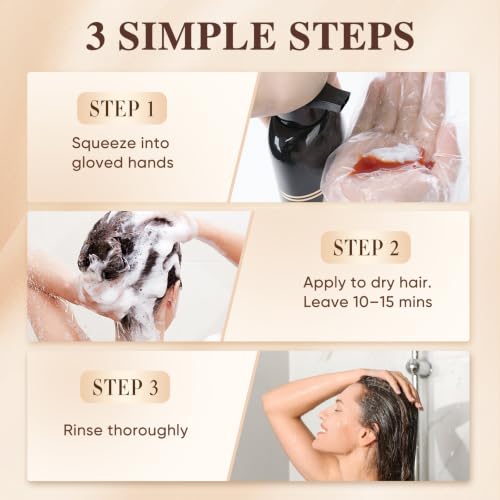 3 SIMPLE STEPS

STEP 1

Squeeze into gloved hands

STEP 2

Apply to dry hair. Leave 10–15 mins

STEP 3

Rinse thoroughly