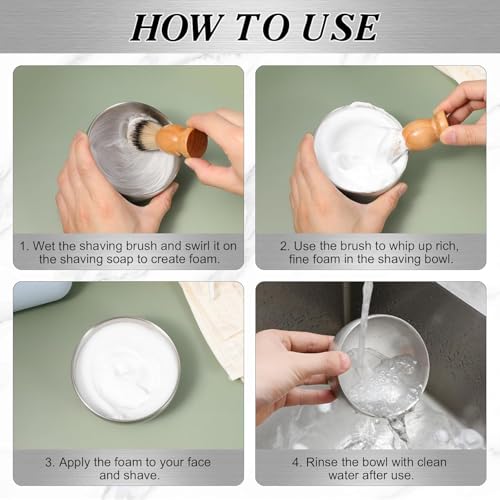 HOW TO USE

1. Wet the shaving brush and swirl it on the shaving soap to create foam.

2. Use the brush to whip up rich, fine foam in the shaving bowl.

3. Apply the foam to your face and shave.

4. Rinse the bowl with clean water after use.