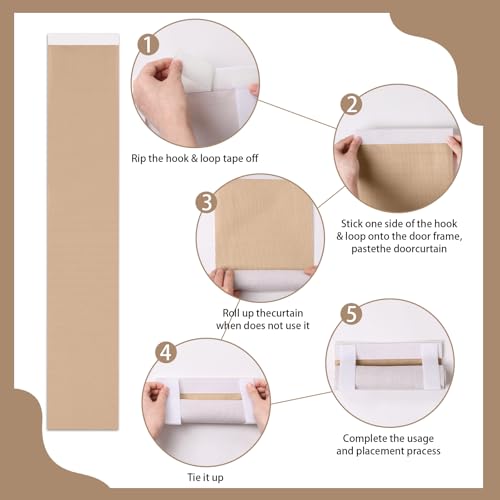 1

Rip the hook & loop tape off

2

Stick one side of the hook & loop onto the door frame, pastethe doorcurtain

3

Roll up thecurtain when does not use it

4

Tie it up

5

Complete the usage and placement pracess