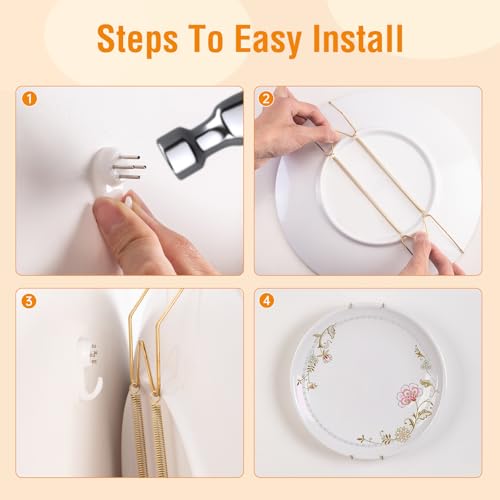 Steps To Easy Install

1

2

3

4