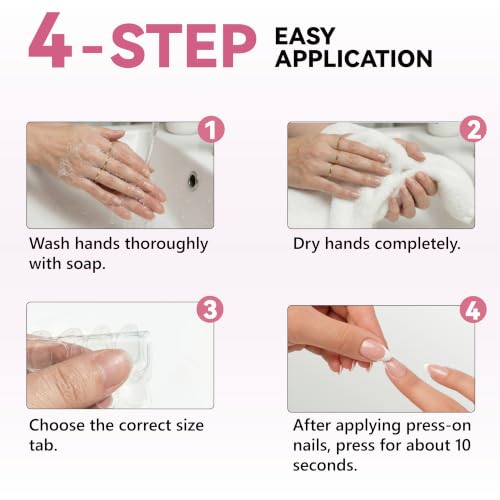 4-STEP EASY APPLICATION

1

Wash hands thoroughly with soap.

2

Dry hands completely.

3

Choose the correct size tab.

4

After applying press-on nails, press for about 10 seconds.