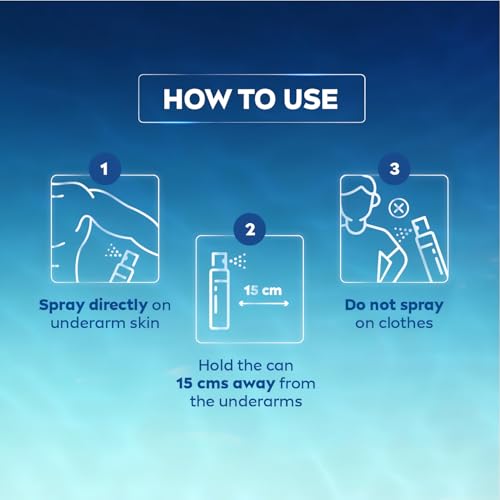 HOW TO USE

1

Spray directly on underarm skin

2

15 cm

Hold the can 15 cms away from the underarms

3

Do not spray on clothes