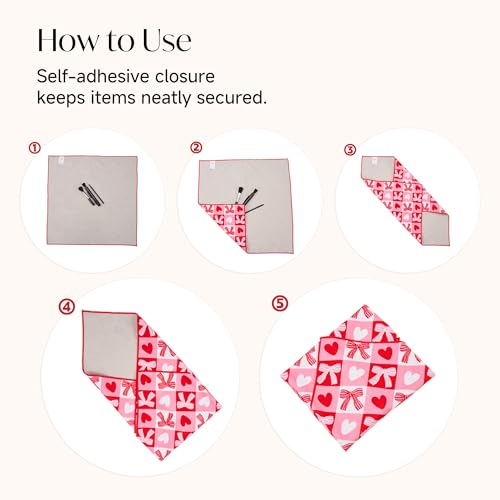 How to Use

Self-adhesive closure keeps items neatly secured.

①

②

③

④

⑤