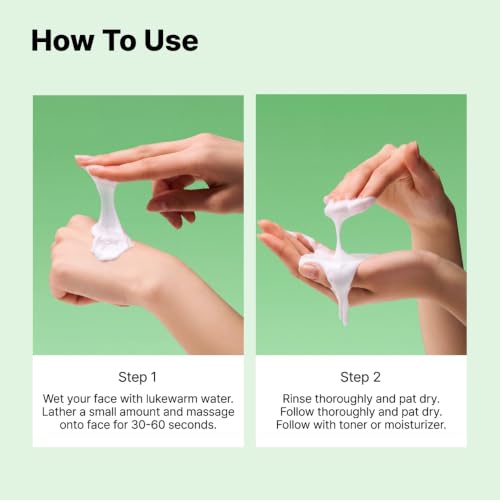 How To Use

Step 1

Wet your face with lukewarm water. Lather a small amount and massage onto face for 30-60 seconds.

Step 2

Rinse thoroughly and pat dry. Follow thoroughly and pat dry. Follow with toner or moisturizer.