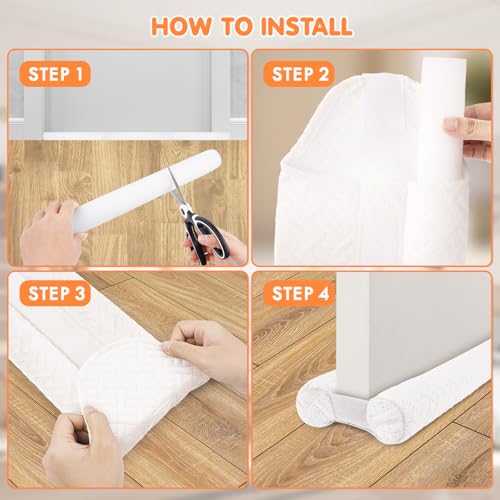 HOW TO INSTALL

STEP 1

STEP 2

STEP 3

STEP 4