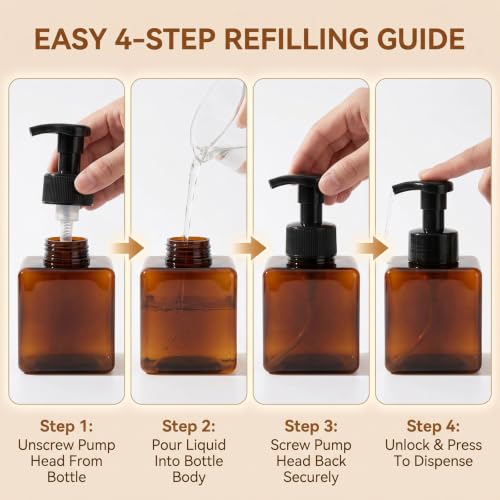 EASY 4-STEP REFILLING GUIDE

Step 1:
Unscrew Pump Head From Bottle

Step 2:
Pour Liquid Into Bottle Body

Step 3:
Screw Pump Head Back Securely

Step 4:
Unlock & Press To Dispense