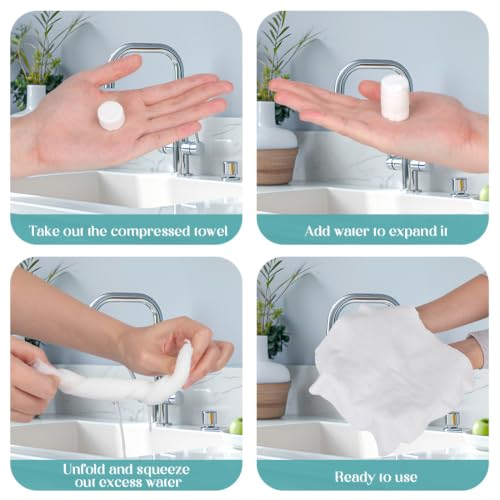 Take out the compressed towel

Add water to expand it

Unfold and squeeze out excess water

Ready to use