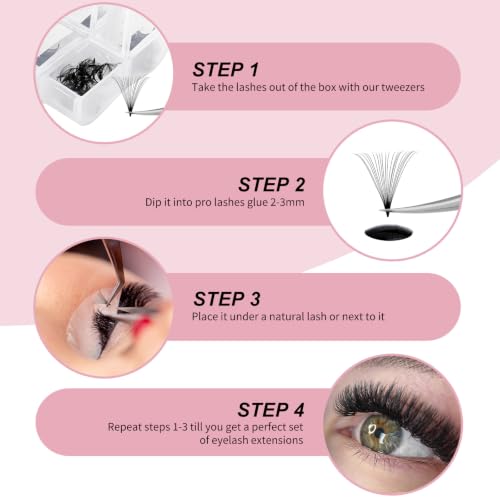 STEP 1
Take the lashes out of the box with our tweezers

STEP 2
Dip it into pro lashes glue 2-3mm

STEP 3
Place it under a natural lash or next to it

STEP 4
Repeat steps 1-3 till you get a perfect set of eyelash extensions