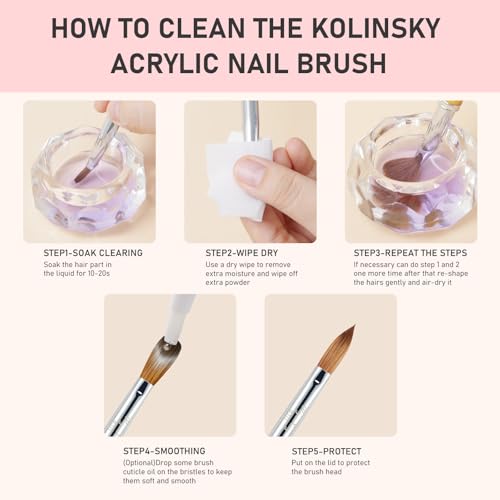 HOW TO CLEAN THE KOLINSKY ACRYLIC NAIL BRUSH

STEP1-SOAK CLEARING
Soak the hair part in the liquid for 10-20s

STEP2-WIPE DRY
Use a dry wipe to remove extra moisture and wipe off extra powder

STEP3-REPEAT THE STEPS
If necessary can do step 1 and 2 one more time after that re-shape the hairs gently and air-dry it

STEP4-SMOOTHING
(Optional)Drop some brush cuticle oil on the bristles to keep them soft and smooth

STEP5-PROTECT
Put on the lid to protect the brush head