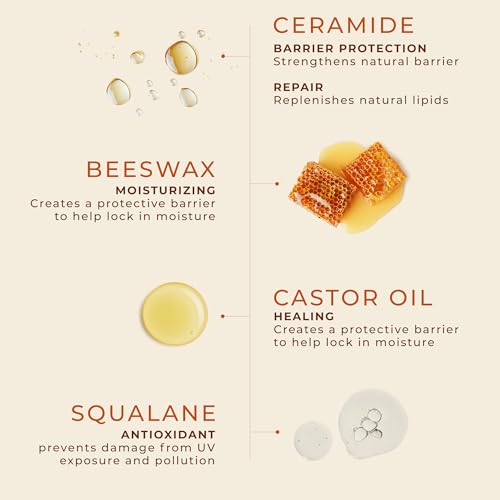 CERAMIDE
BARRIER PROTECTION
Strengthens natural barrier

REPAIR
Replenishes natural lipids

BEESWAX
MOISTURIZING
Creates a protective barrier to help lock in moisture

CASTOR OIL
HEALING
Creates a protective barrier to help lock in moisture

SQUALANE
ANTIOXIDANT
prevents damage from UV exposure and pollution