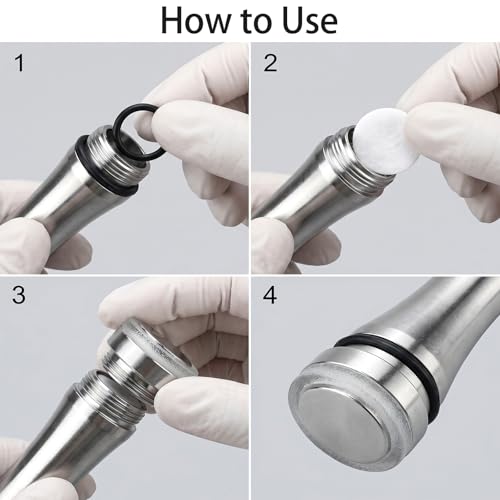 How to Use

1

2

3

4