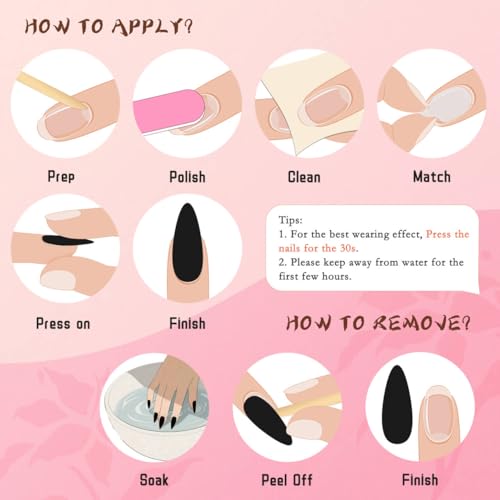 HOW TO APPLY?

Prep

Polish

Clean

Match

Press on

Finish

Tips:
1. For the best wearing effect, Press the nails for the 30s.
2. Please keep away from water for the first few hours.

HOW TO REMOVE?

Soak

Peel Off

Finish