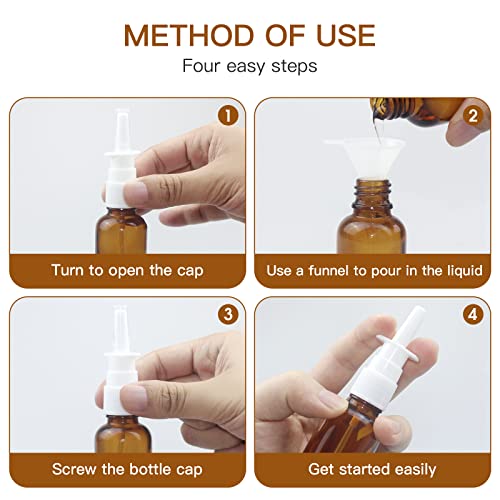 METHOD OF USE
Four easy steps

1
Turn to open the cap

2
Use a funnel to pour in the liquid

3
Screw the bottle cap

4
Get started easily