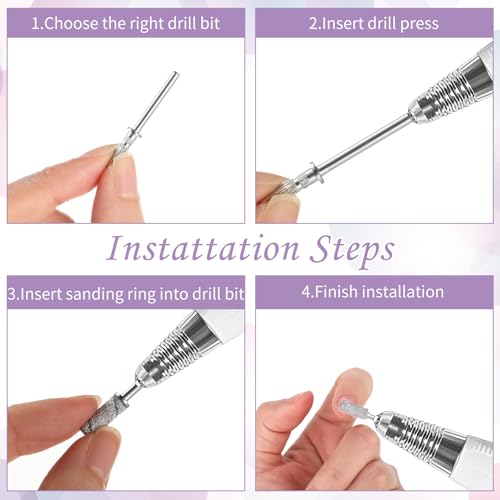 1.Choose the right drill bit

2.Insert drill press

Instattation Steps

3.Insert sanding ring into drill bit

4.Finish installation