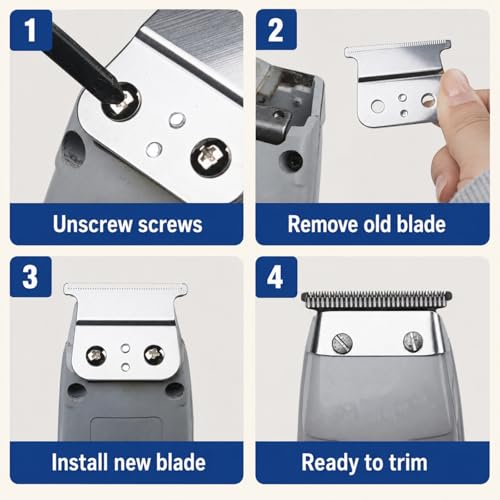 1

Unscrew screws

2

Remove old blade

3

Install new blade

4

Ready to trim