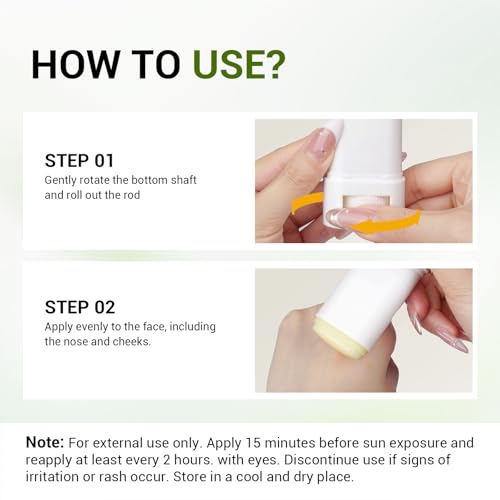 HOW TO USE?

STEP 01
Gently rotate the bottom shaft and roll out the rod

STEP 02
Apply evenly to the face, including the nose and cheeks.

Note: For external use only. Apply 15 minutes before sun exposure and reapply at least every 2 hours. with eyes. Discontinue use if signs of irritation or rash occur. Store in a cool and dry place.