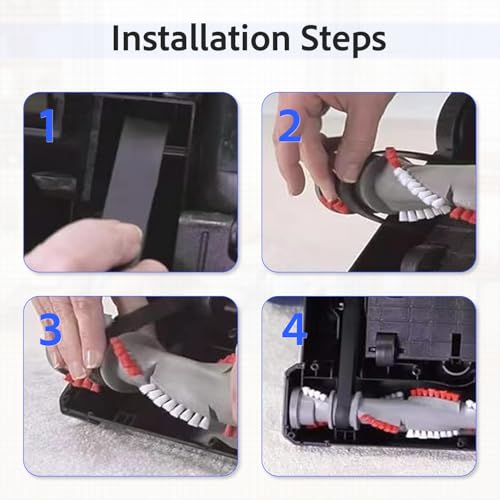 Installation Steps

1

2

3

4