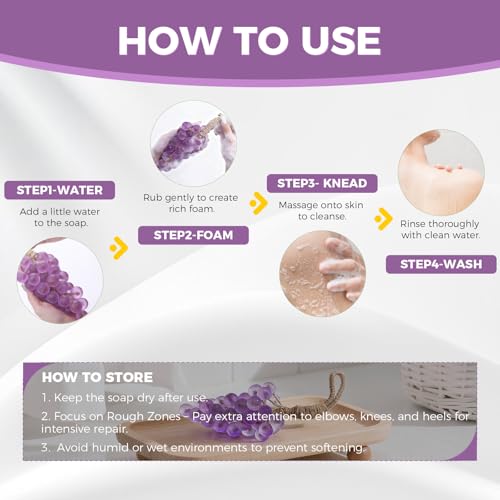 HOW TO USE

STEP1-WATER

Add a little water to the soap.

Rub gently to create rich foam.

STEP2-FOAM

STEP3- KNEAD

Massage onto skin to cleanse.

Rinse thoroughly with clean water.

STEP4-WASH

HOW TO STORE

1. Keep the soap dry after use.

2. Focus on Rough Zones – Pay extra attention to elbows, knees, and heels for intensive repair.

3. Avoid humid or wet environments to prevent softening.