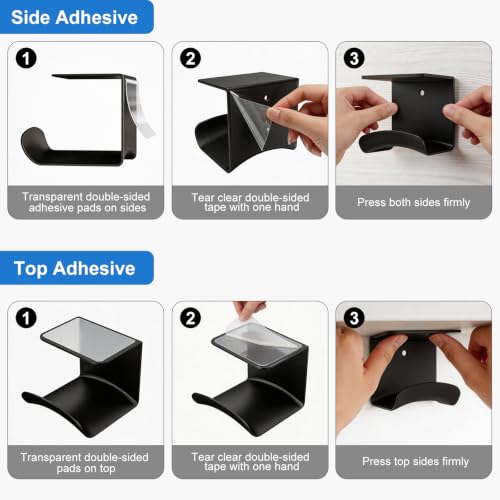 Side Adhesive

1

Transparent double-sided adhesive pads on sides

2

Tear clear double-sided tape with one hand

3

Press both sides firmly

Top Adhesive

1

Transparent double-sided pads on top

2

Tear clear double-sided tape with one hand

3

Press top sides firmly