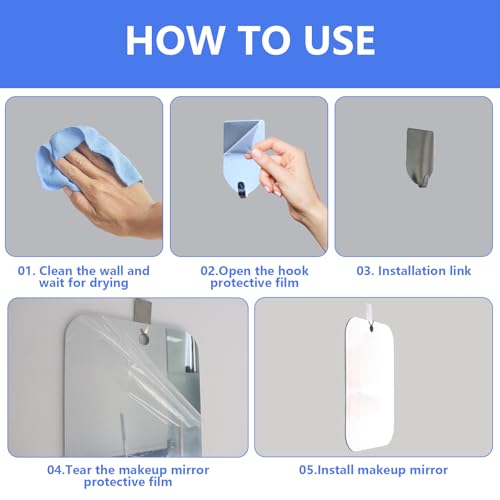 HOW TO USE

01. Clean the wall and wait for drying

02.Open the hook protective film

03. Installation link

04.Tear the makeup mirror protective film

05.Install makeup mirror