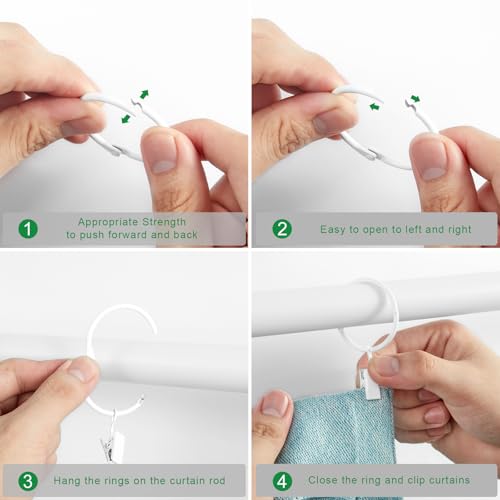 1 Appropriate Strength to push forward and back

2 Easy to open to left and right

3 Hang the rings on the curtain rod

4 Close the ring and clip curtains